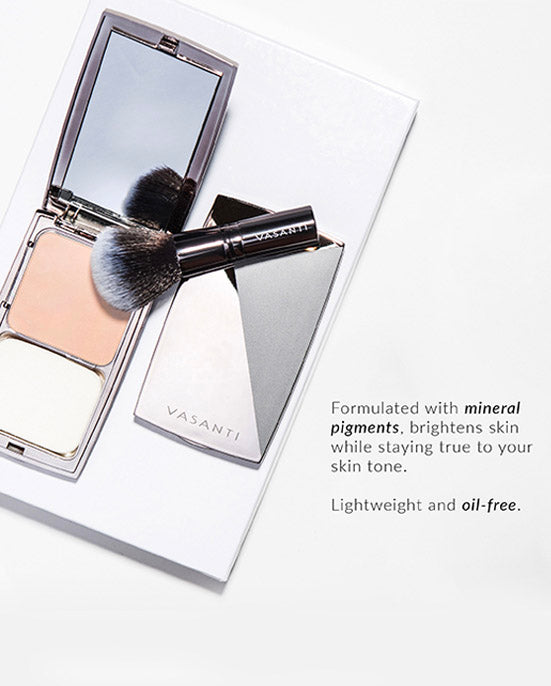 VASANTI

VASANTI

Formulated with mineral pigments, brightens skin while staying true to your skin tone.

Lightweight and oil-free.