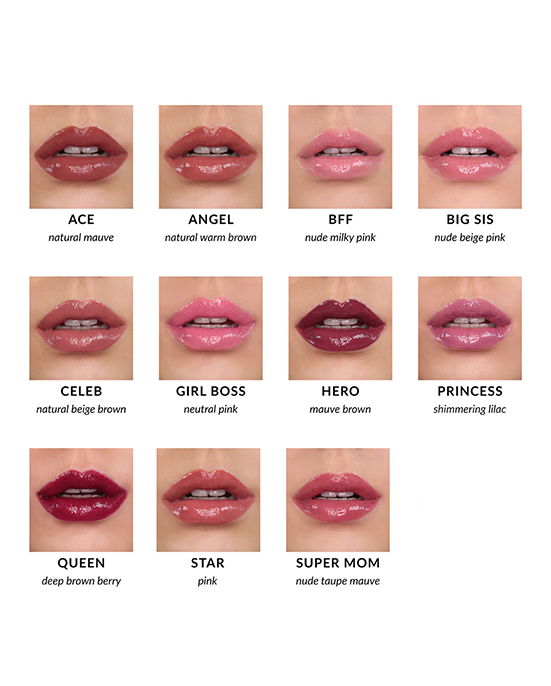 ACE
natural mauve

ANGEL
natural warm brown

BFF
nude milky pink

BIG SIS
nude beige pink

CELEB
natural beige brown

GIRL BOSS
neutral pink

HERO
mauve brown

PRINCESS
shimmering lilac

QUEEN
deep brown berry

STAR
pink

SUPER MOM
nude taupe mauve